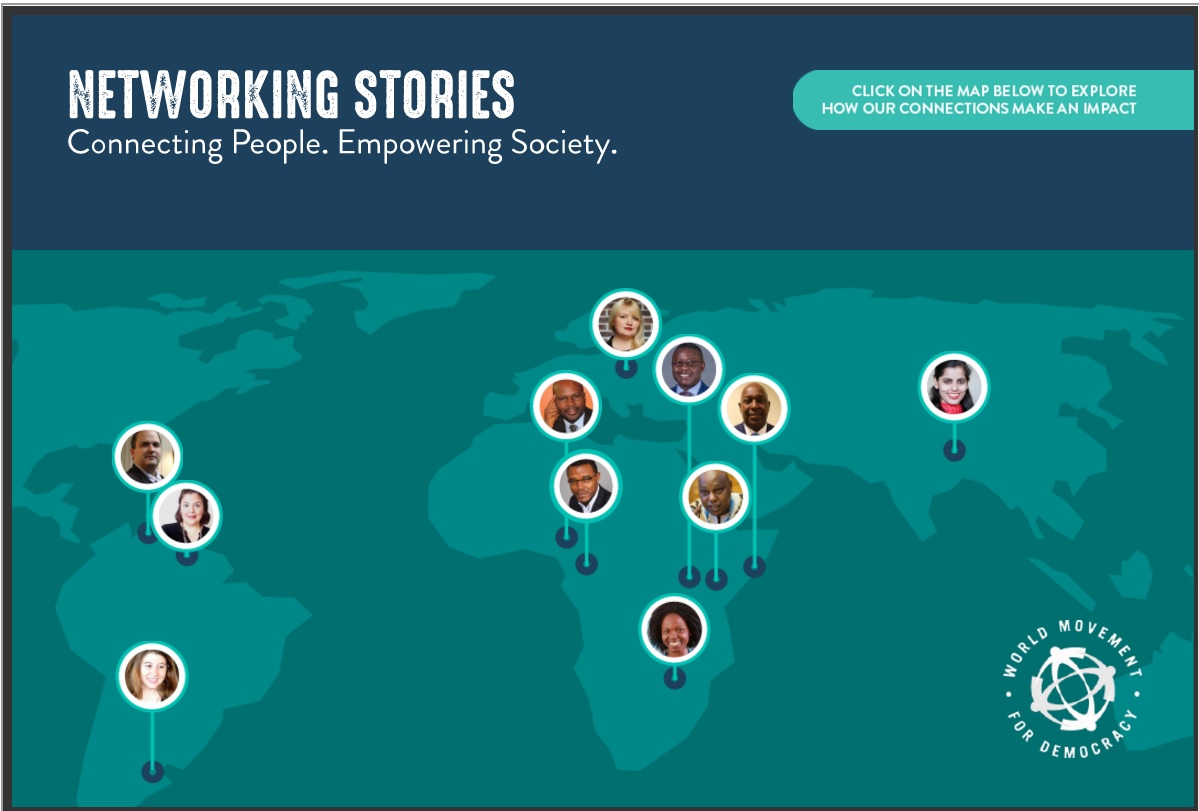 NETWORKING STORIES
Connecting People. Empowering Society.

CLICK ON THE MAP BELOW TO EXPLORE HOW OUR CONNECTIONS MAKE AN IMPACT

WORLD MOVEMENT FOR DEMOCRACY